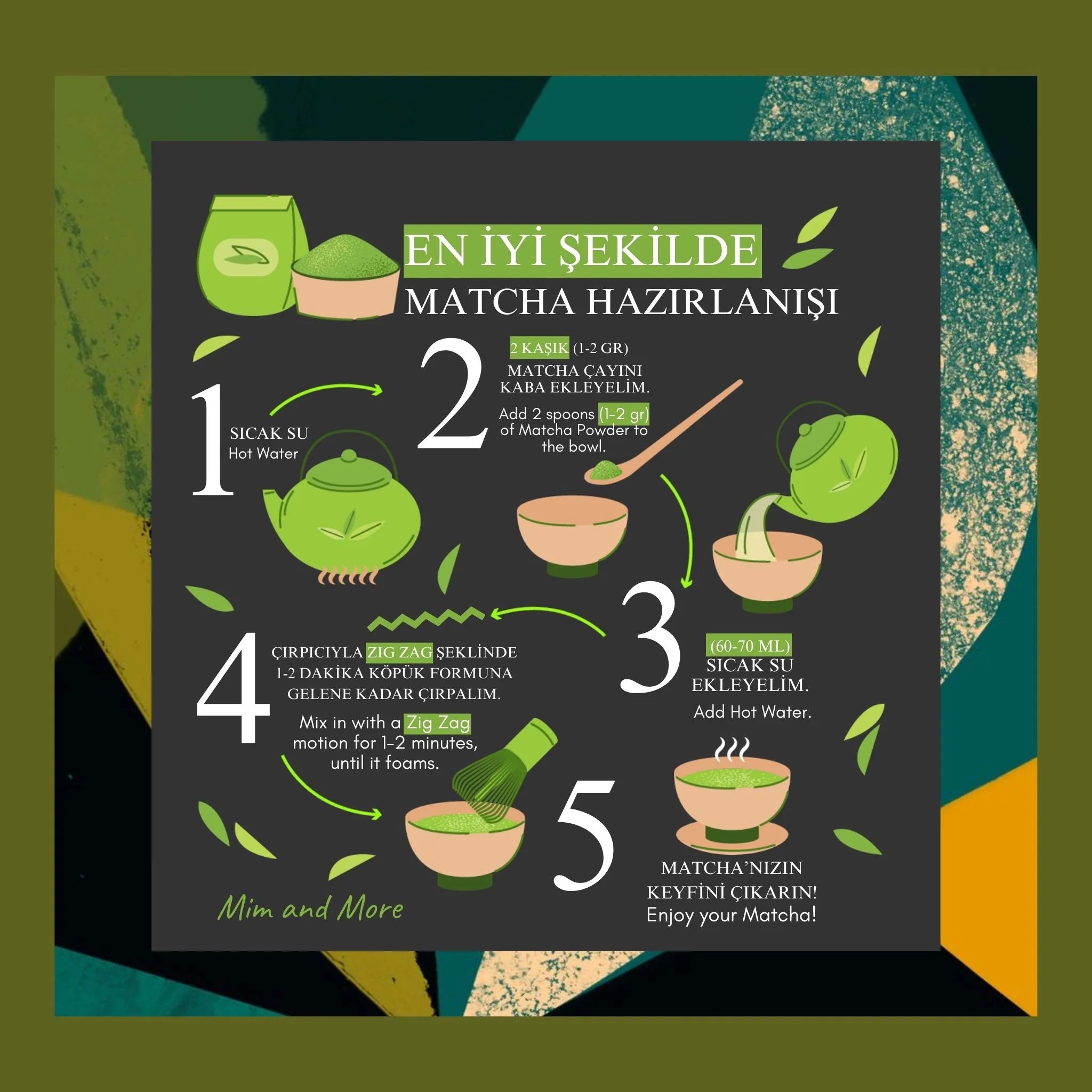 EN İYİ ŞEKİLDE
MATCHA HAZIRLANIŞI

1
SICAK SU
Hot Water

2
2 KAŞIK (1-2 GR)
MATCHA ÇAYINI KABA EKLEYELİM.
Add 2 spoons (1-2 gr) of Matcha Powder to the bowl.

3
(60-70 ML)
SICAK SU EKLEYELİM.
Add Hot Water.

4
ÇIRPICIYLA ZIG ZAG ŞEKLİNDE 1-2 DAKİKA KÖPÜK FORMUNA GELENE KADAR ÇIRPALIM.
Mix in with a Zig Zag motion for 1-2 minutes, until it foams.

5
MATCHA'NIZIN KEYFİNİ ÇIKARIN!
Enjoy your Matcha!

Mim and More